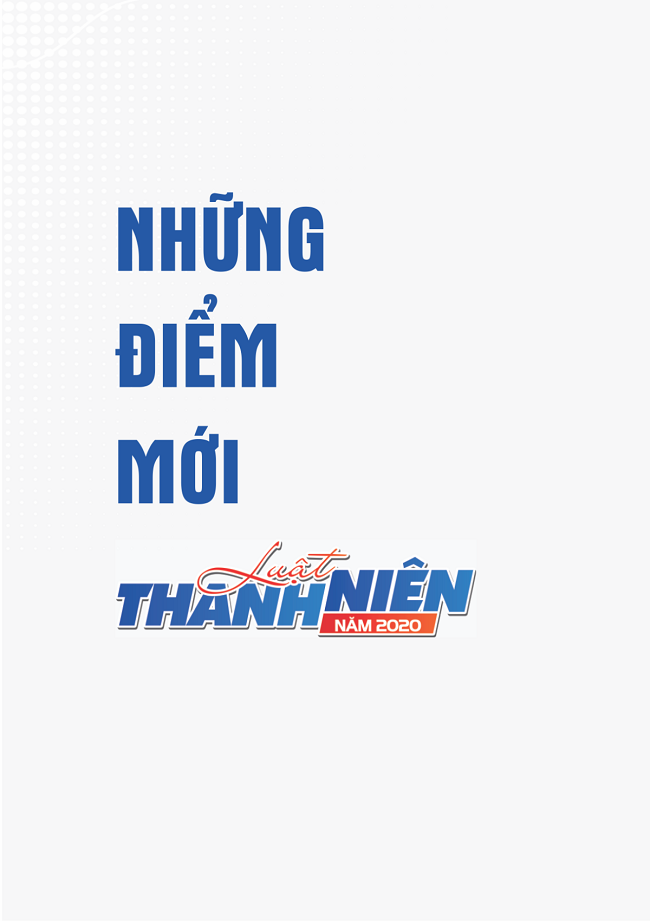 NHỮNG
ĐIỂM
MỚI

Luật
THANH NIÊN
NĂM 2020